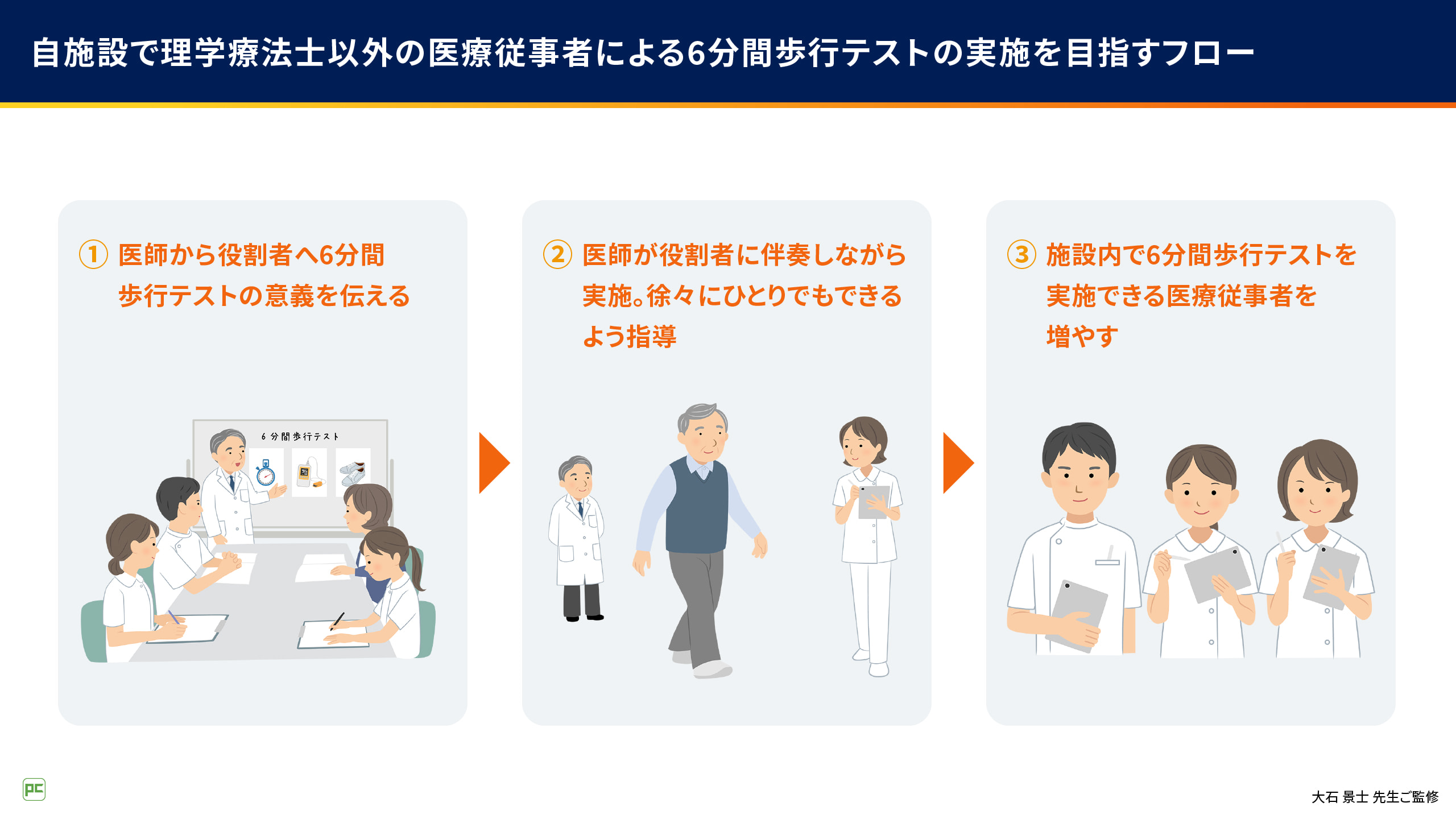 自施設で理学療法士以外の医療従事者による6分間歩行テストの実施を目指すフロー

① 医師から役割者へ6分間歩行テストの意義を伝える

6分間歩行テスト

② 医師が役割者に伴奏しながら実施。徐々にひとりでもできるよう指導

③ 施設内で6分間歩行テストを実施できる医療従事者を増やす

PC

大石 景士 先生ご監修