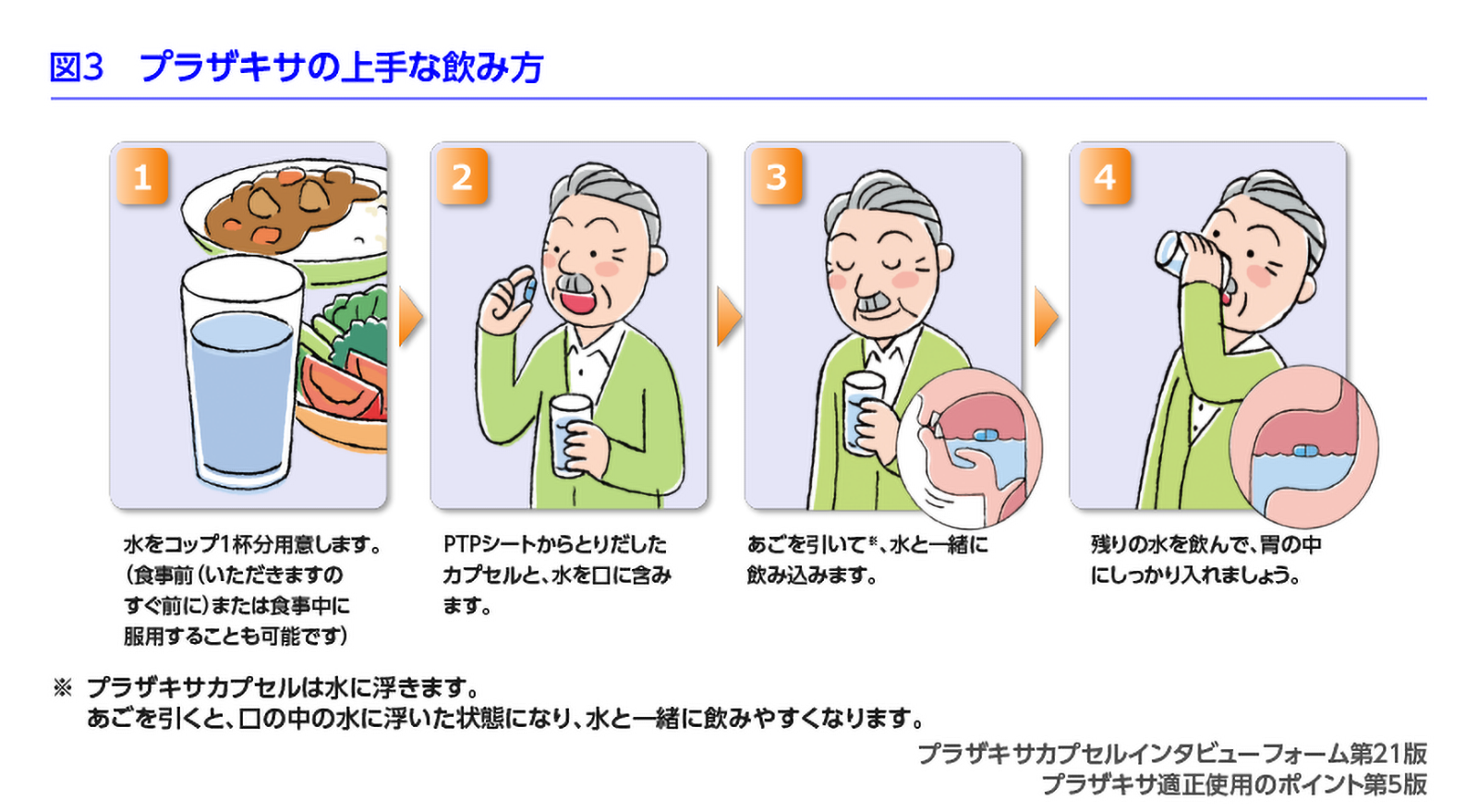 図3　プラザキサの上手な飲み方

1

水をコップ1杯分用意します。（食事前（いただきますのすぐ前に）または食事中に服用することも可能です）

2

PTPシートからとりだしたカプセルと、水を口に含みます。

3

あごを引いて※、水と一緒に飲み込みます。

4

残りの水を飲んで、胃の中にしっかり入れましょう。

※ プラザキサカプセルは水に浮きます。
あごを引くと、口の中の水に浮いた状態になり、水と一緒に飲みやすくなります。

プラザキサカプセルインタビューフォーム第21版
プラザキサ適正使用のポイント第5版