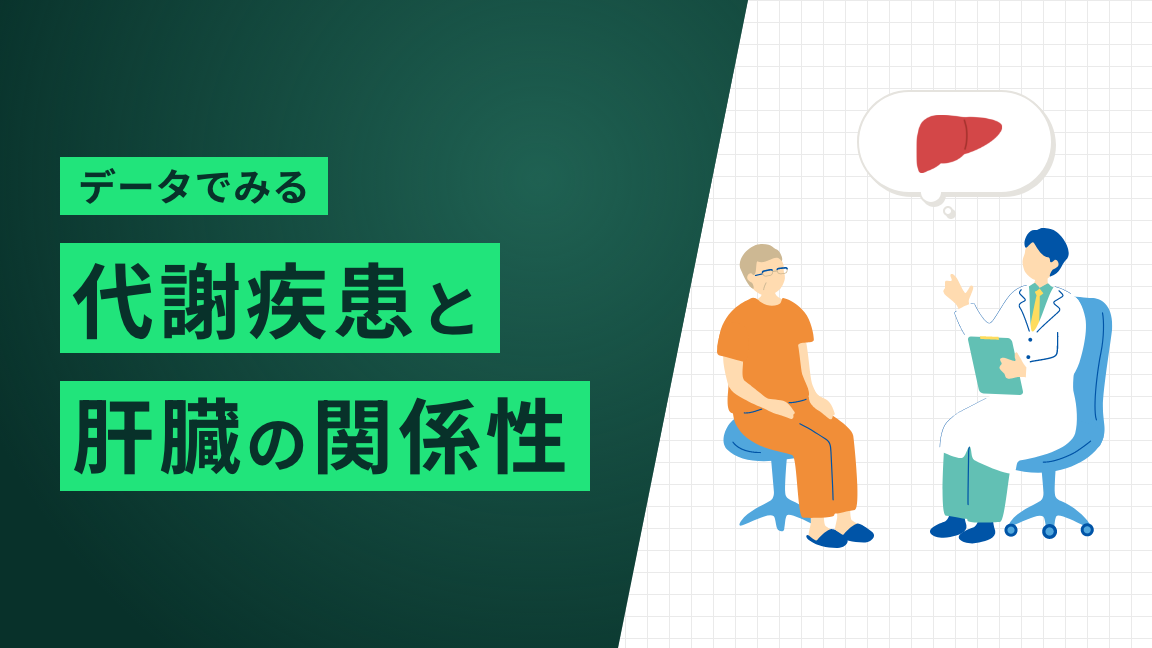 データでみる

代謝疾患と

肝臓の関係性